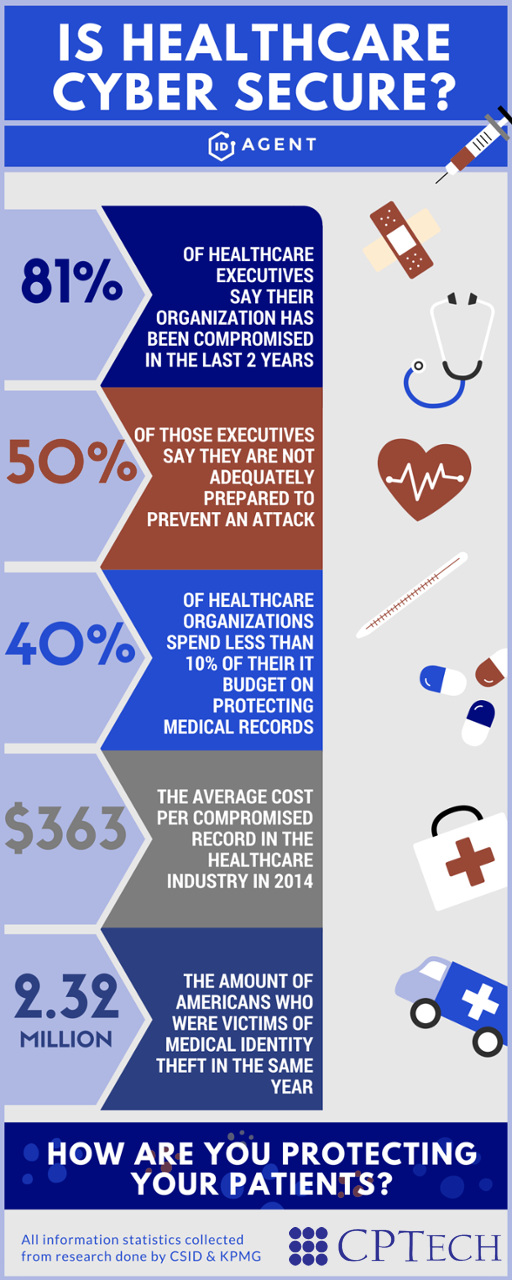 IS HEALTHCARE CYBER SECURE?

ID AGENT

81%
OF HEALTHCARE EXECUTIVES SAY THEIR ORGANIZATION HAS BEEN COMPROMISED IN THE LAST 2 YEARS

50%
OF THOSE EXECUTIVES SAY THEY ARE NOT ADEQUATELY PREPARED TO PREVENT AN ATTACK

40%
OF HEALTHCARE ORGANIZATIONS SPEND LESS THAN 10% OF THEIR IT BUDGET ON PROTECTING MEDICAL RECORDS

$363
THE AVERAGE COST PER COMPROMISED RECORD IN THE HEALTHCARE INDUSTRY IN 2014

2.32 MILLION
THE AMOUNT OF AMERICANS WHO WERE VICTIMS OF MEDICAL IDENTITY THEFT IN THE SAME YEAR

HOW ARE YOU PROTECTING YOUR PATIENTS?

All information statistics collected from research done by CSID & KPMG

CPTECH